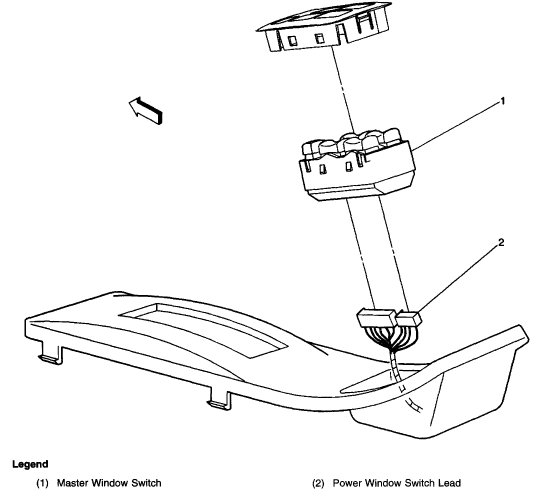 1

2

Legend

(1) Master Window Switch

(2) Power Window Switch Lead