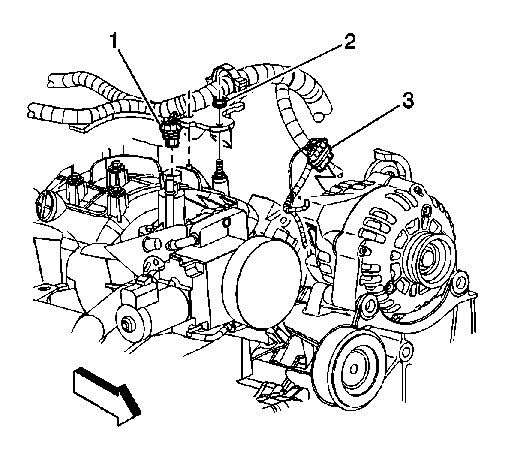 1
2
3