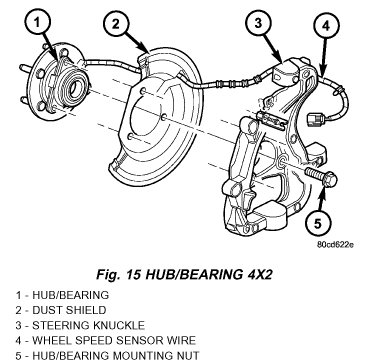 1
2
3
4
5
80cd622e

Fig. 15 HUB/BEARING 4X2

1 - HUB/BEARING
2 - DUST SHIELD
3 - STEERING KNUCKLE
4 - WHEEL SPEED SENSOR WIRE
5 - HUB/BEARING MOUNTING NUT