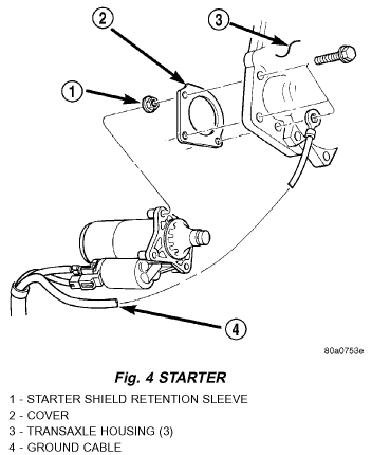 2

3

1

4

80a0753e

Fig. 4 STARTER

1 - STARTER SHIELD RETENTION SLEEVE
2 - COVER
3 - TRANSAXLE HOUSING (3)
4 - GROUND CABLE