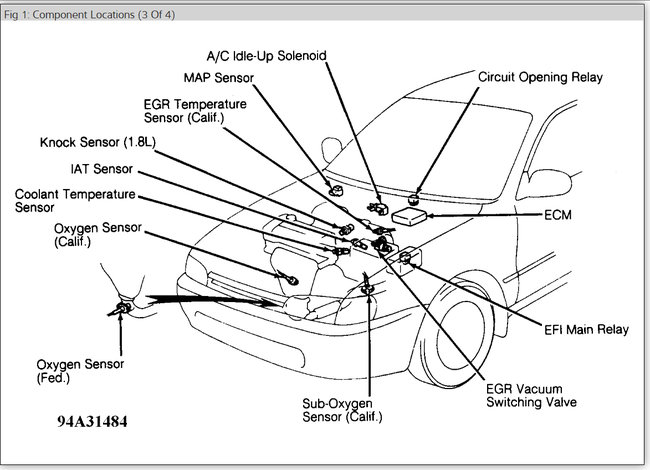 Fig 1: Component Locations (3 Of 4)

A/C Idle-Up Solenoid

MAP Sensor

Circuit Opening Relay

EGR Temperature Sensor (Calif.)

Knock Sensor (1.8L)

IAT Sensor

Coolant Temperature Sensor

Oxygen Sensor (Calif.)

ECM

EFI Main Relay

Oxygen Sensor (Fed.)

EGR Vacuum Switching Valve

Sub-Oxygen Sensor (Calif.)

94A31484