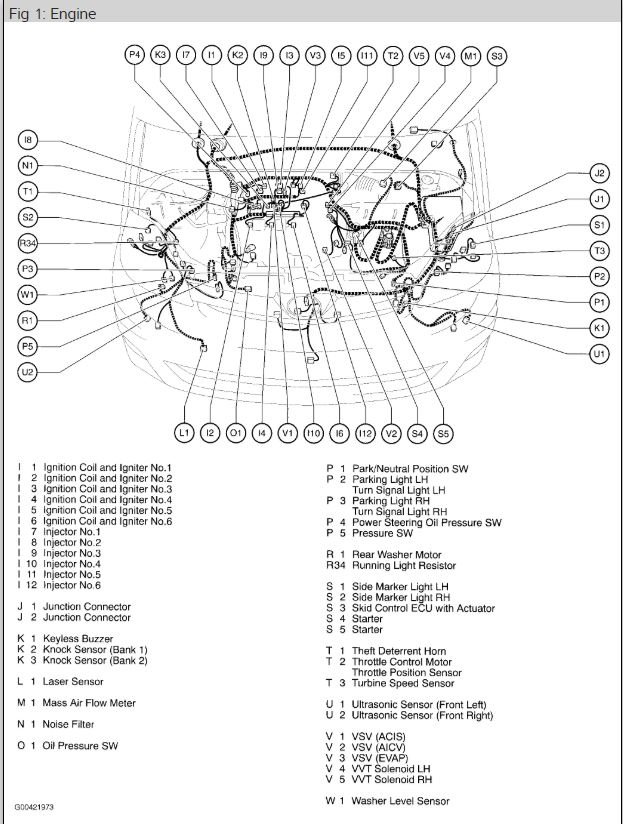 Fig 1: Engine

P4 K3 I7 I1 K2 I9 I3 V3 I5 I11 T2 V5 V4 M1 S3

I8
N1
T1
S2
R34
P3
W1
R1
P5
U2

J2
J1
S1
T3
P2
P1
K1
U1

L1 I2 O1 I4 V1 I10 I6 I12 V2 S4 S5

I 1 Ignition Coil and Igniter No.1
I 2 Ignition Coil and Igniter No.2
I 3 Ignition Coil and Igniter No.3
I 4 Ignition Coil and Igniter No.4
I 5 Ignition Coil and Igniter No.5
I 6 Ignition Coil and Igniter No.6
I 7 Injector No.1
I 8 Injector No.2
I 9 Injector No.3
I 10 Injector No.4
I 11 Injector No.5
I 12 Injector No.6

J 1 Junction Connector
J 2 Junction Connector

K 1 Keyless Buzzer
K 2 Knock Sensor (Bank 1)
K 3 Knock Sensor (Bank 2)

L 1 Laser Sensor

M 1 Mass Air Flow Meter

N 1 Noise Filter

O 1 Oil Pressure SW

P 1 Park/Neutral Position SW
P 2 Parking Light LH
Turn Signal Light LH
P 3 Parking Light RH
Turn Signal Light RH
P 4 Power Steering Oil Pressure SW
P 5 Pressure SW

R 1 Rear Washer Motor
R34 Running Light Resistor

S 1 Side Marker Light LH
S 2 Side Marker Light RH
S 3 Skid Control ECU with Actuator
S 4 Starter
S 5 Starter

T 1 Theft Deterrent Horn
T 2 Throttle Control Motor
Throttle Position Sensor
T 3 Turbine Speed Sensor

U 1 Ultrasonic Sensor (Front Left)
U 2 Ultrasonic Sensor (Front Right)

V 1 VSV (ACIS)
V 2 VSV (AICV)
V 3 VSV (EVAP)
V 4 VVT Solenoid LH
V 5 VVT Solenoid RH

W 1 Washer Level Sensor

G00421973