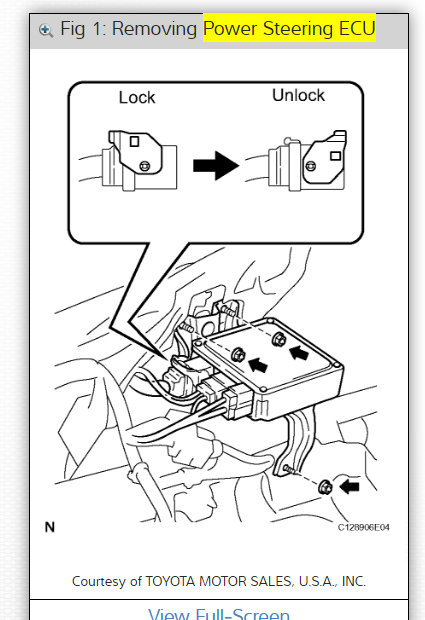 Fig 1: Removing Power Steering ECU

Lock

Unlock

N

C128906E04

Courtesy of TOYOTA MOTOR SALES, U.S.A., INC.

View Full-Screen