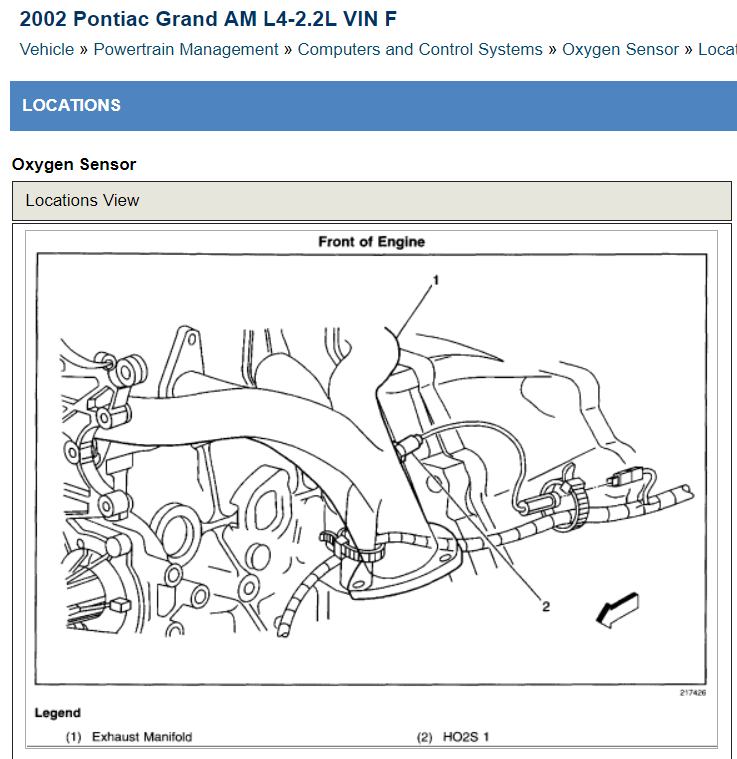 2002 Pontiac Grand AM L4-2.2L VIN F

Vehicle » Powertrain Management » Computers and Control Systems » Oxygen Sensor » Locat

LOCATIONS

Oxygen Sensor

Locations View

Front of Engine

1

2

217426

Legend

(1) Exhaust Manifold

(2) HO2S 1