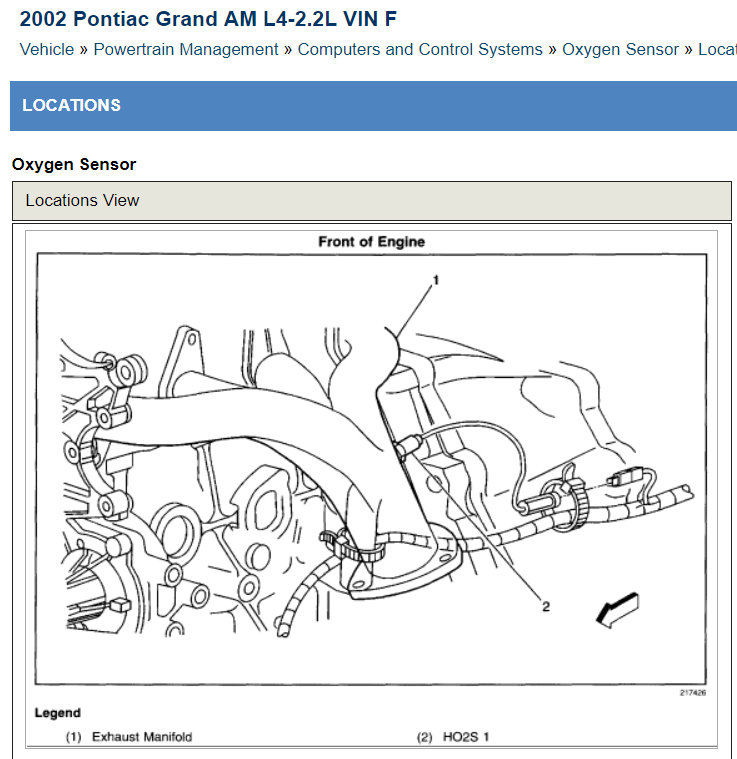 2002 Pontiac Grand AM L4-2.2L VIN F

Vehicle » Powertrain Management » Computers and Control Systems » Oxygen Sensor » Locat

LOCATIONS

Oxygen Sensor

Locations View

Front of Engine

1

2

217426

Legend

(1) Exhaust Manifold

(2) HO2S 1