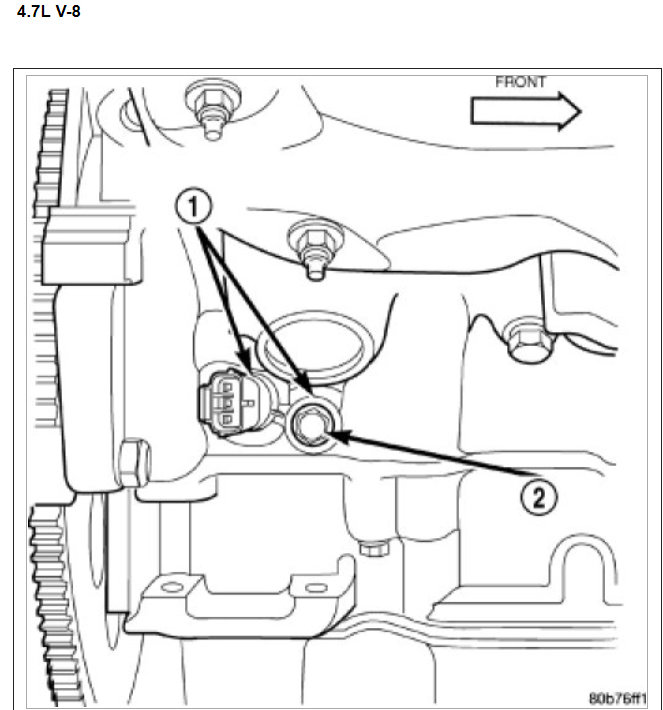 4.7L V-8

FRONT

1

2

80b76ff1