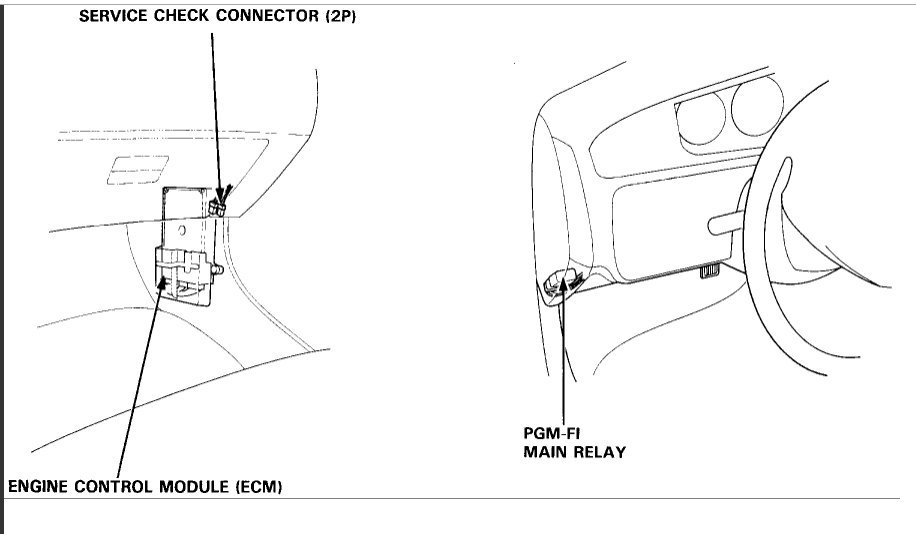 SERVICE CHECK CONNECTOR (2P)

ENGINE CONTROL MODULE (ECM)

PGM-FI
MAIN RELAY