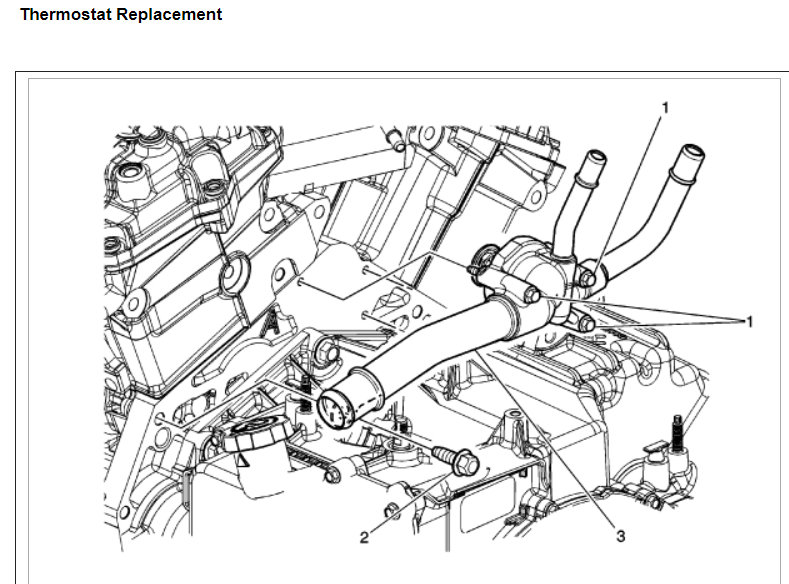 Thermostat Replacement

1
1
2
3