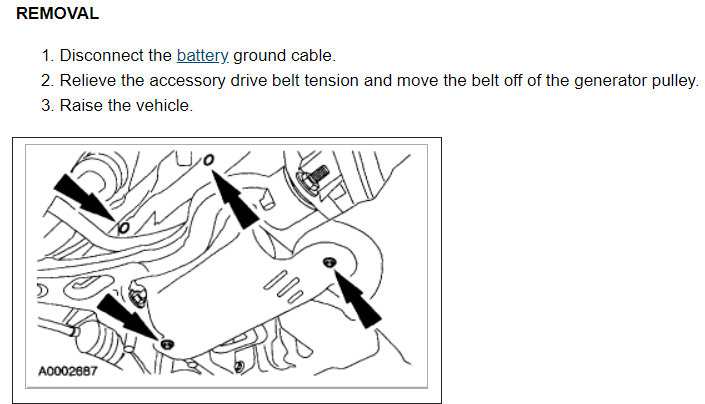 REMOVAL

1. Disconnect the battery ground cable.
2. Relieve the accessory drive belt tension and move the belt off of the generator pulley.
3. Raise the vehicle.

A0002687