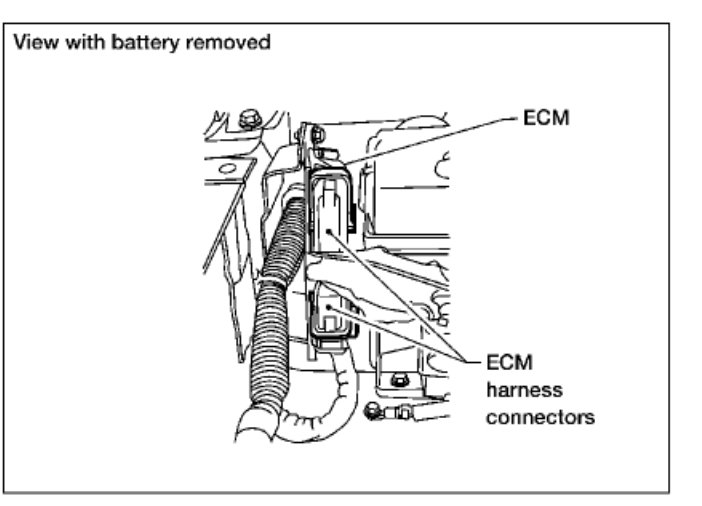 View with battery removed

ECM

ECM harness connectors