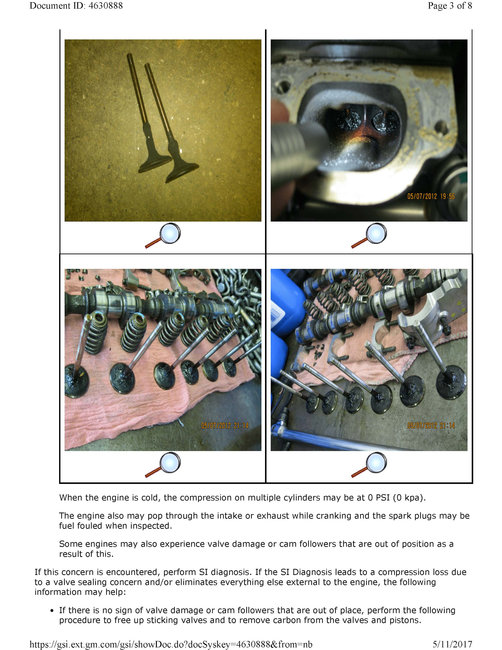 Document ID: 4630888

Page 3 of 8

05/07/2012 19:55

05/07/2012 21:14

05/07/2012 21:14

When the engine is cold, the compression on multiple cylinders may be at 0 PSI (0 kpa).

The engine also may pop through the intake or exhaust while cranking and the spark plugs may be fuel fouled when inspected.

Some engines may also experience valve damage or cam followers that are out of position as a result of this.

If this concern is encountered, perform SI diagnosis. If the SI Diagnosis leads to a compression loss due to a valve sealing concern and/or eliminates everything else external to the engine, the following information may help:

• If there is no sign of valve damage or cam followers that are out of place, perform the following procedure to free up sticking valves and to remove carbon from the valves and pistons.

https://gsi.ext.gm.com/gsi/showDoc.do?docSyskey=4630888&from=nb

5/11/2017