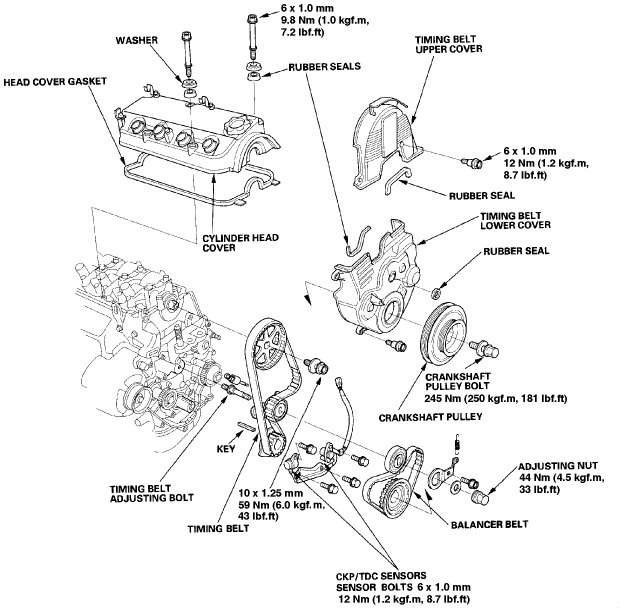 6 x 1.0 mm
9.8 Nm (1.0 kgf.m, 7.2 lbf.ft)

WASHER

RUBBER SEALS

TIMING BELT UPPER COVER

HEAD COVER GASKET

6 x 1.0 mm
12 Nm (1.2 kgf.m, 8.7 lbf.ft)

RUBBER SEAL

TIMING BELT LOWER COVER

CYLINDER HEAD COVER

RUBBER SEAL

CRANKSHAFT PULLEY BOLT
245 Nm (250 kgf.m, 181 lbf.ft)

CRANKSHAFT PULLEY

KEY

ADJUSTING NUT
44 Nm (4.5 kgf.m, 33 lbf.ft)

TIMING BELT ADJUSTING BOLT

10 x 1.25 mm
59 Nm (6.0 kgf.m, 43 lbf.ft)

TIMING BELT

BALANCER BELT

CKP/TDC SENSORS
SENSOR BOLTS 6 x 1.0 mm
12 Nm (1.2 kgf.m, 8.7 lbf.ft)