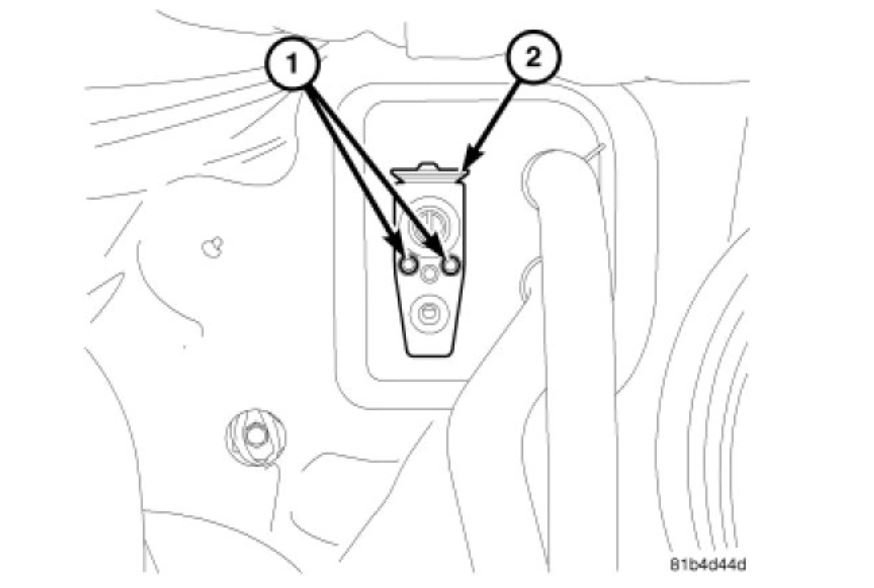 1
2
81b4d44d