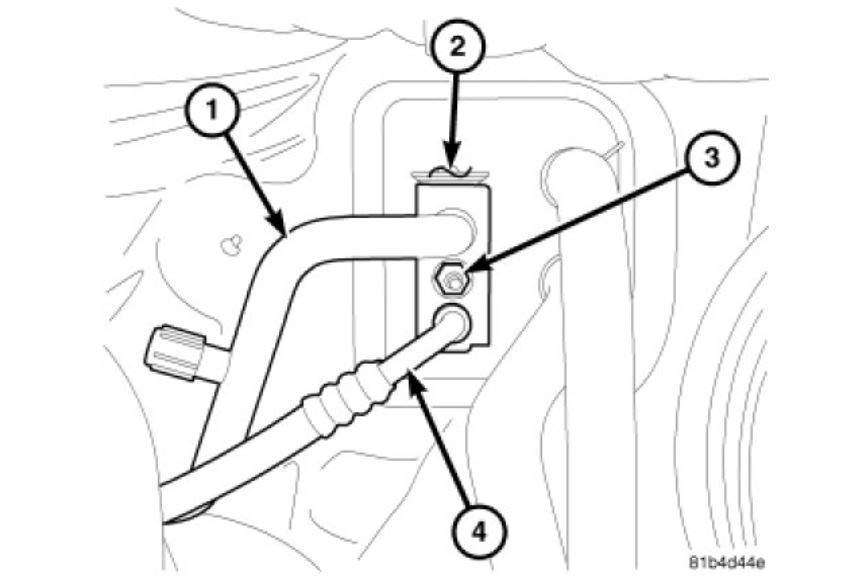 1
2
3
4
81b4d44e