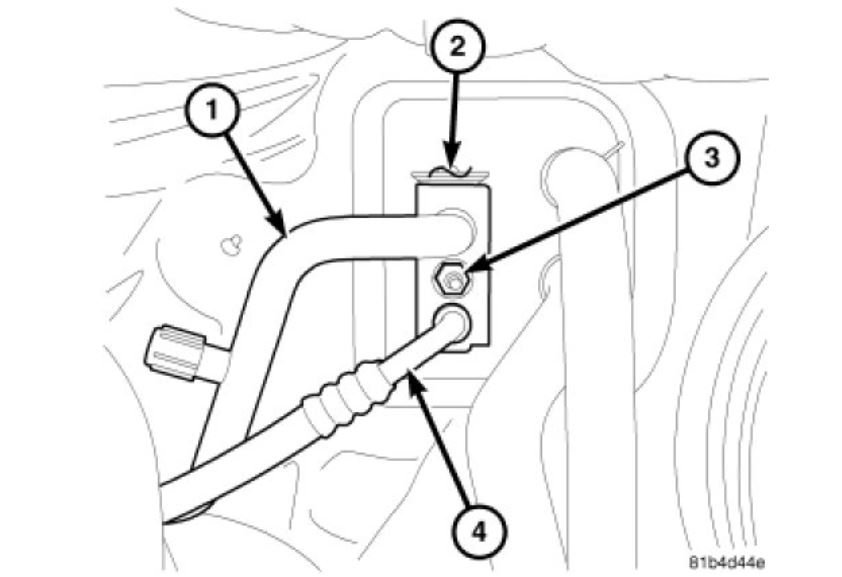 1
2
3
4
81b4d44e