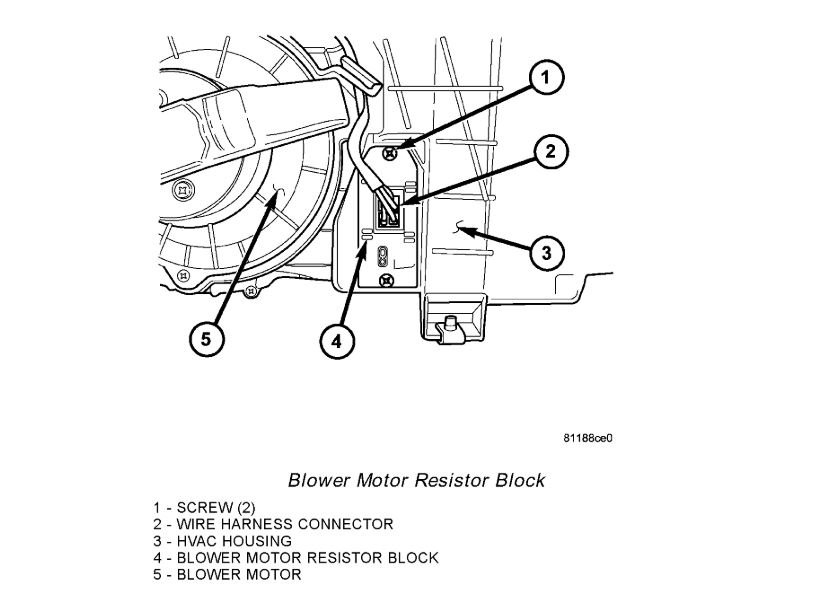 1

2

3

5

4

81188ce0

Blower Motor Resistor Block

1 - SCREW (2)
2 - WIRE HARNESS CONNECTOR
3 - HVAC HOUSING
4 - BLOWER MOTOR RESISTOR BLOCK
5 - BLOWER MOTOR