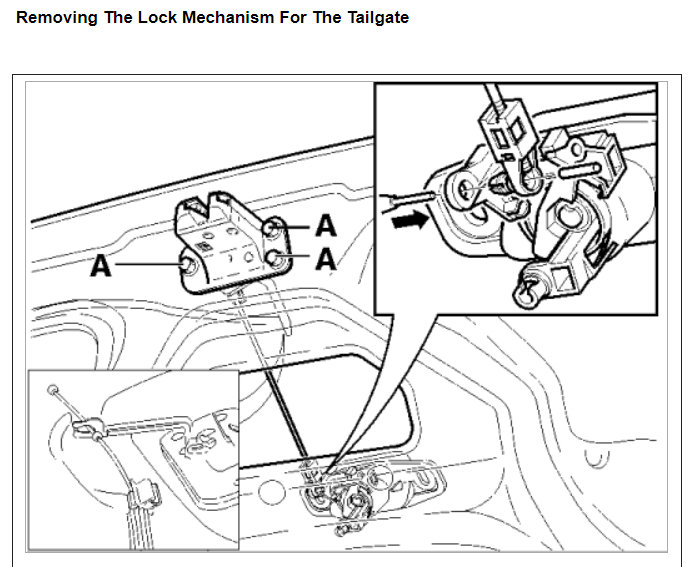 Removing The Lock Mechanism For The Tailgate

A
A
A