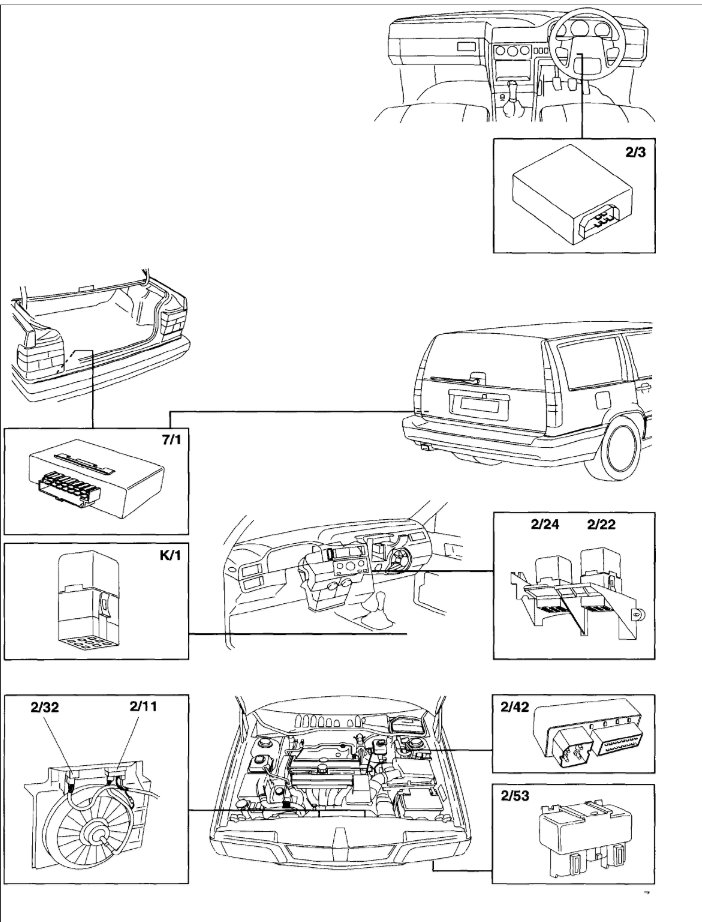 2/3

7/1

K/1

2/24 2/22

2/32 2/11

2/42

2/53