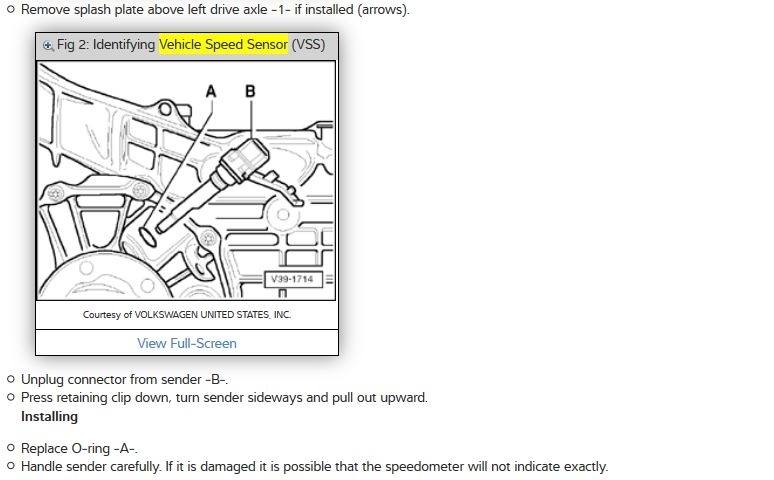 ○ Remove splash plate above left drive axle -1- if installed (arrows).

Fig 2: Identifying Vehicle Speed Sensor (VSS)

A B

V39-1714

Courtesy of VOLKSWAGEN UNITED STATES, INC.

View Full-Screen

○ Unplug connector from sender -B-.
○ Press retaining clip down, turn sender sideways and pull out upward.

Installing

○ Replace O-ring -A-.
○ Handle sender carefully. If it is damaged it is possible that the speedometer will not indicate exactly.