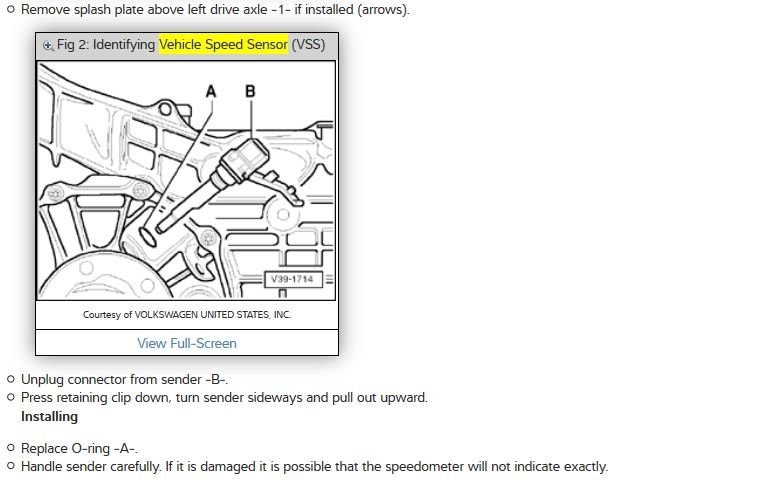 ○ Remove splash plate above left drive axle -1- if installed (arrows).

Fig 2: Identifying Vehicle Speed Sensor (VSS)

A B

V39-1714

Courtesy of VOLKSWAGEN UNITED STATES, INC.

View Full-Screen

○ Unplug connector from sender -B-.
○ Press retaining clip down, turn sender sideways and pull out upward.

Installing

○ Replace O-ring -A-.
○ Handle sender carefully. If it is damaged it is possible that the speedometer will not indicate exactly.