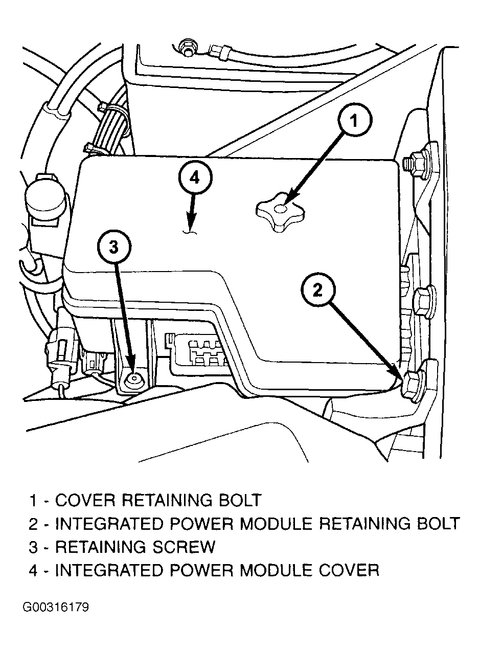 1

4

3

2

1 - COVER RETAINING BOLT
2 - INTEGRATED POWER MODULE RETAINING BOLT
3 - RETAINING SCREW
4 - INTEGRATED POWER MODULE COVER

G00316179