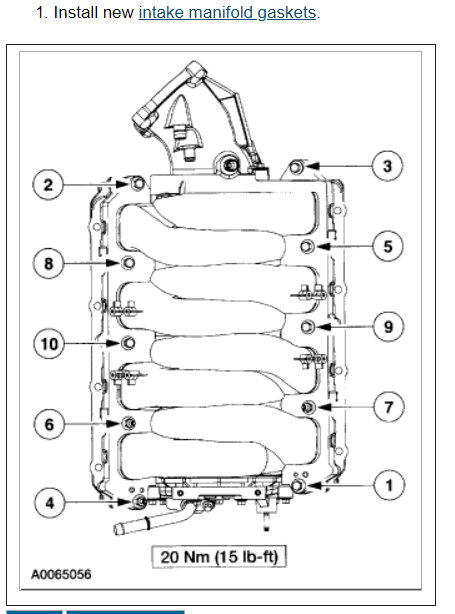 1. Install new intake manifold gaskets.

3
2
5
8
9
10
7
6
1
4

20 Nm (15 lb-ft)

A0065056