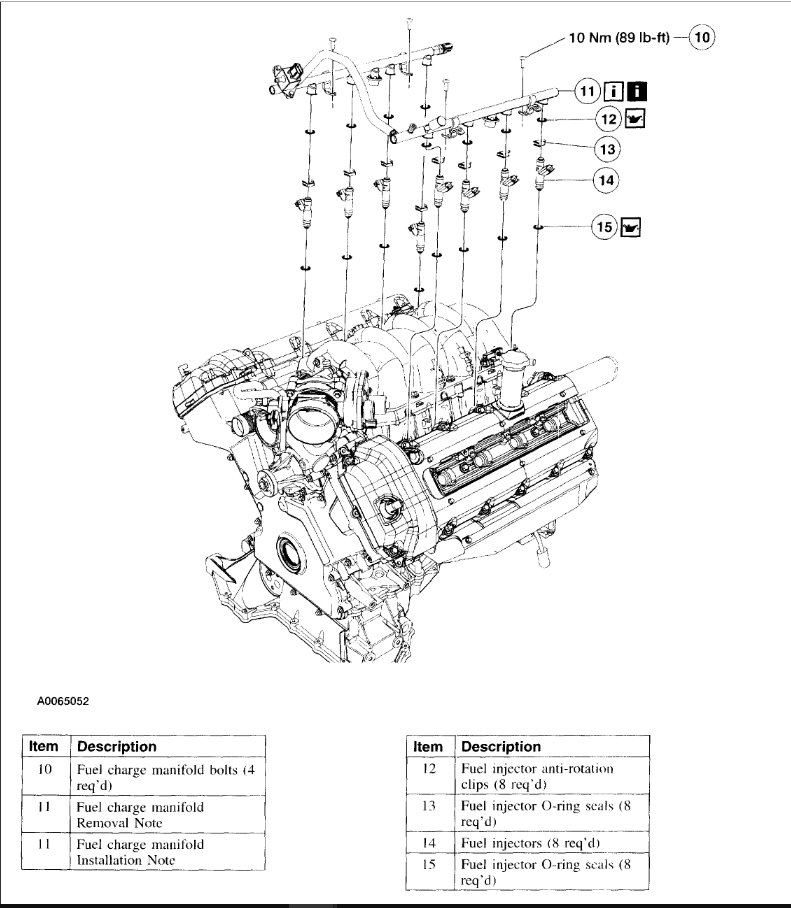 10 Nm (89 lb-ft) 10

11

12

13

14

15

A0065052

| Item | Description |
|---|---|
| 10 | Fuel charge manifold bolts (4 req'd) |
| 11 | Fuel charge manifold Removal Note |
| 11 | Fuel charge manifold Installation Note |

| Item | Description |
|---|---|
| 12 | Fuel injector anti-rotation clips (8 req'd) |
| 13 | Fuel injector O-ring seals (8 req'd) |
| 14 | Fuel injectors (8 req'd) |
| 15 | Fuel injector O-ring seals (8 req'd) |