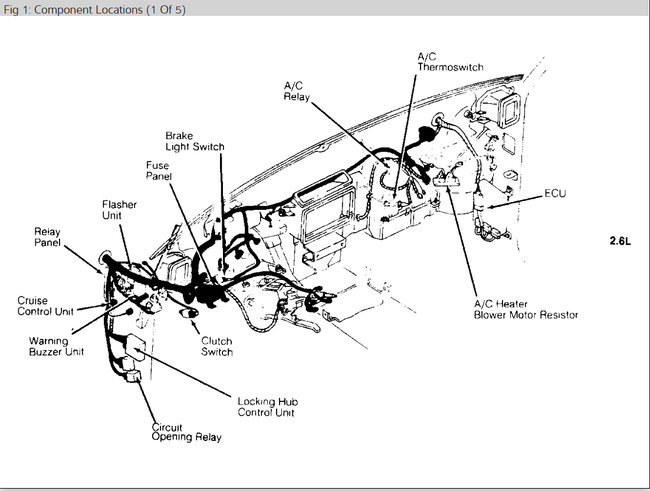 Fig 1: Component Locations (1 Of 5)

A/C Thermoswitch

A/C Relay

Brake Light Switch

Fuse Panel

Flasher Unit

Relay Panel

ECU

2.6L

Cruise Control Unit

Warning Buzzer Unit

Clutch Switch

A/C Heater Blower Motor Resistor

Locking Hub Control Unit

Circuit Opening Relay