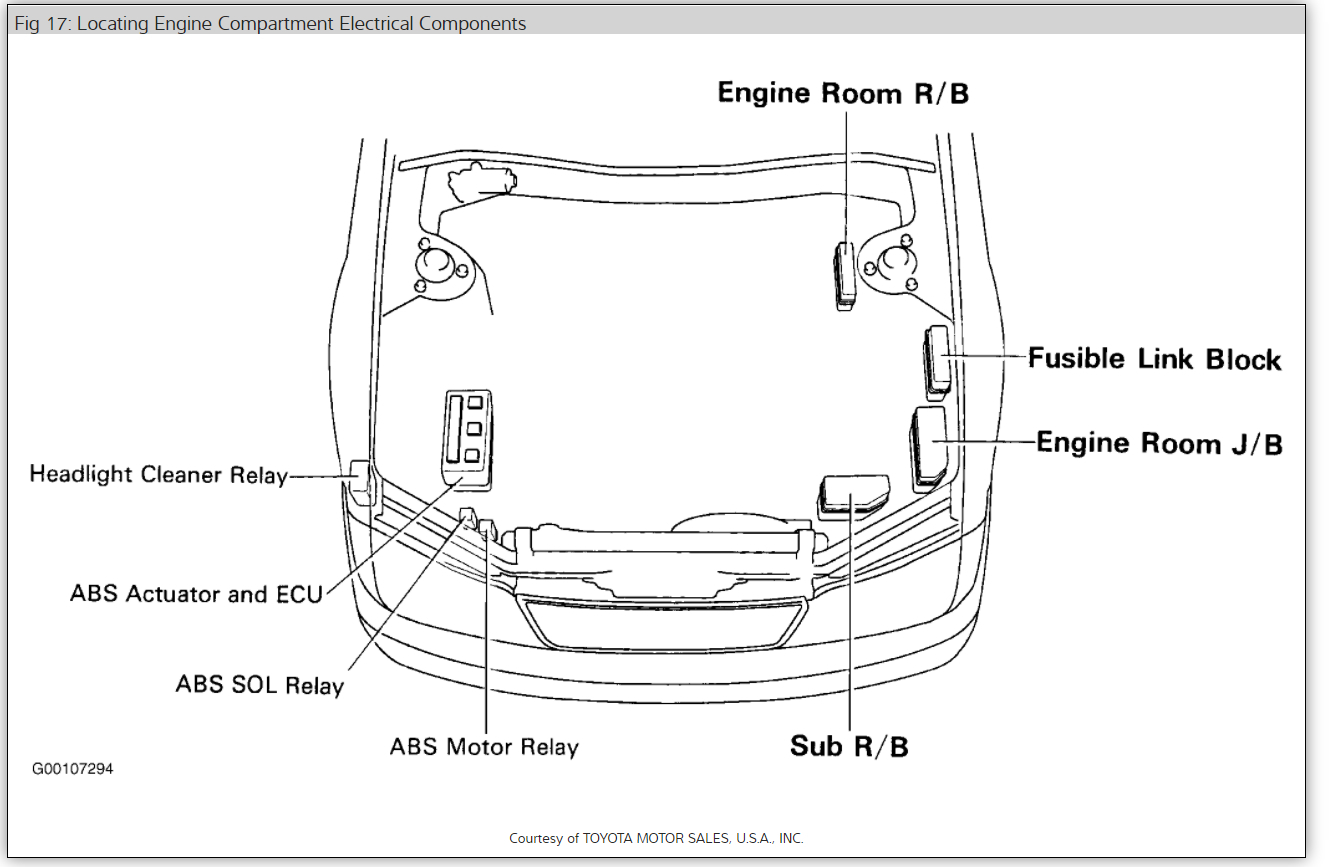 Fig 17: Locating Engine Compartment Electrical Components

Engine Room R/B

Fusible Link Block

Engine Room J/B

Headlight Cleaner Relay

ABS Actuator and ECU

ABS SOL Relay

ABS Motor Relay

Sub R/B

G00107294

Courtesy of TOYOTA MOTOR SALES, U.S.A., INC.