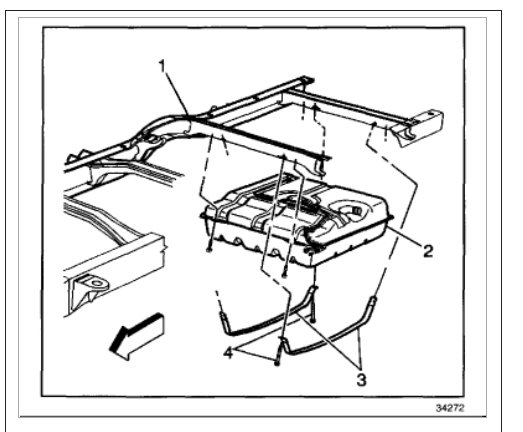 1
2
4
3
34272