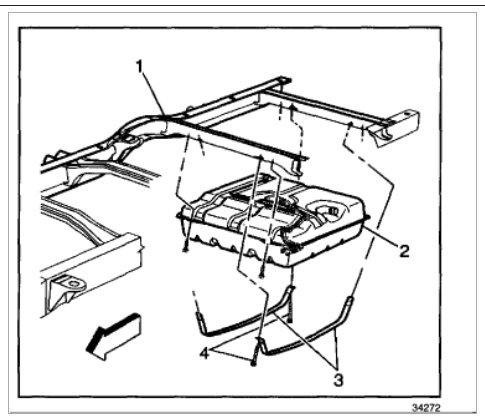 1
2
4
3
34272