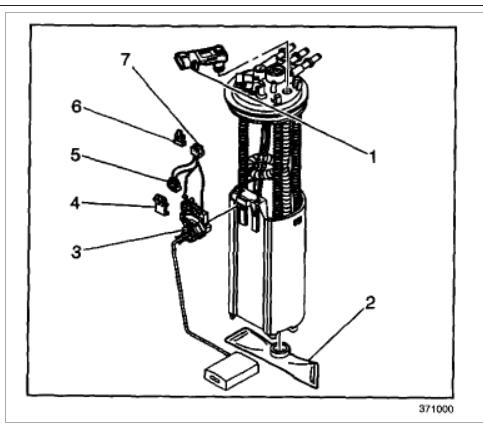 7
6
5
4
3
1
2
371000