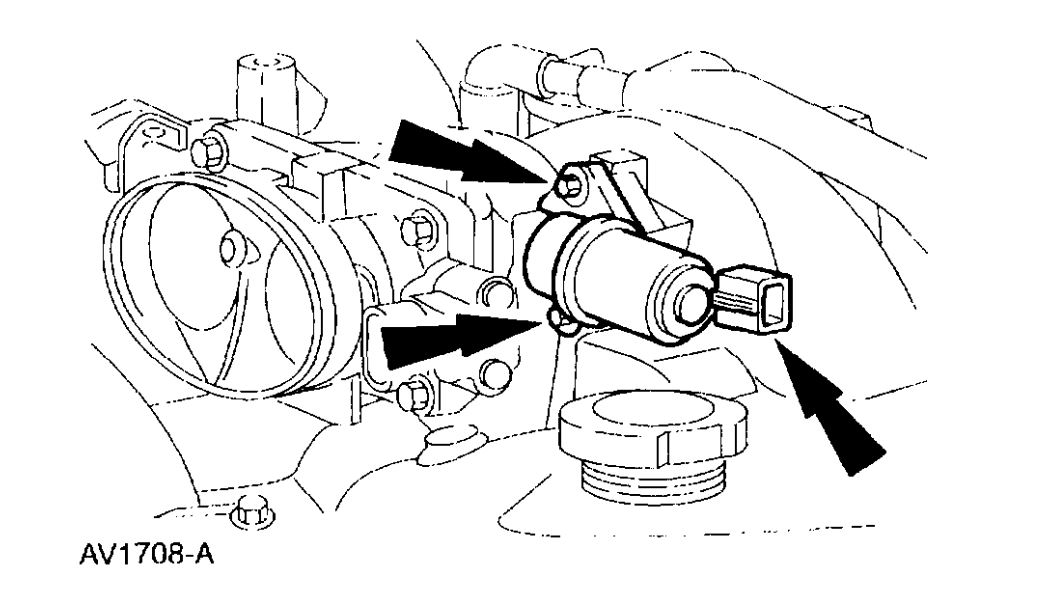 AV1708-A