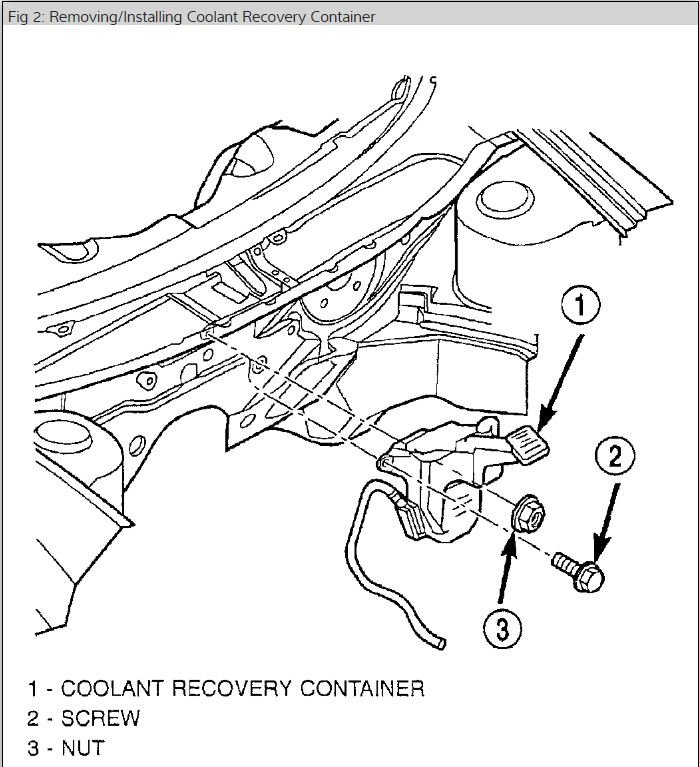 Fig 2: Removing/Installing Coolant Recovery Container

1

2

3

1 - COOLANT RECOVERY CONTAINER
2 - SCREW
3 - NUT