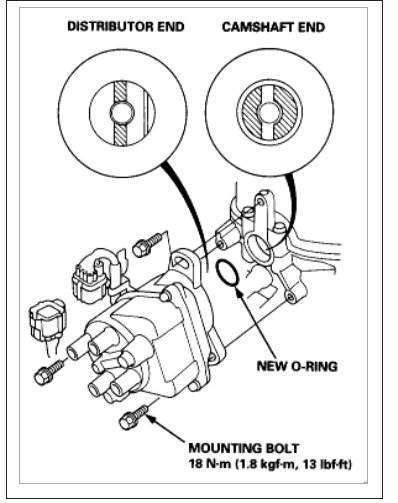 DISTRIBUTOR END

CAMSHAFT END

NEW O-RING

MOUNTING BOLT
18 N·m (1.8 kgf·m, 13 lbf·ft)