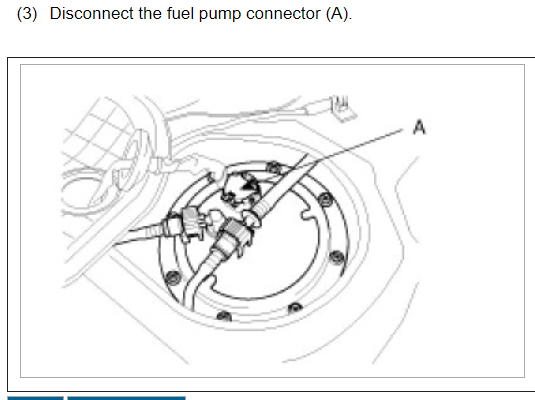 (3) Disconnect the fuel pump connector (A).

A