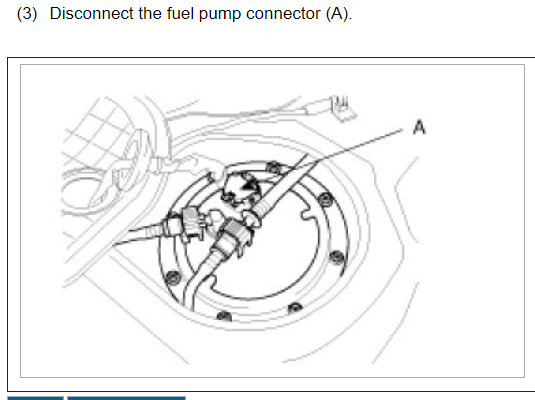 (3) Disconnect the fuel pump connector (A).

A