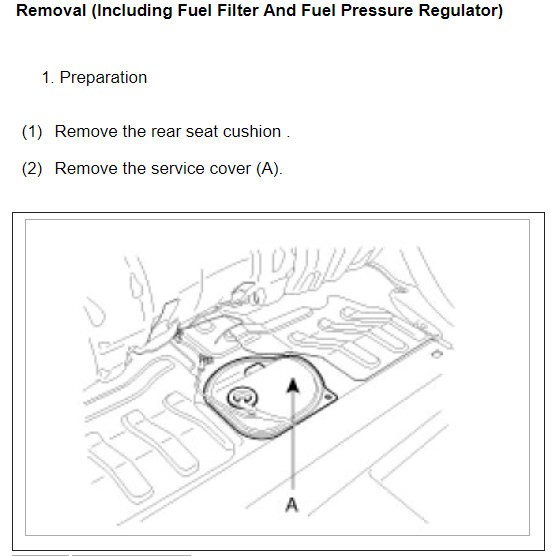 Removal (Including Fuel Filter And Fuel Pressure Regulator)

1. Preparation

(1) Remove the rear seat cushion .

(2) Remove the service cover (A).

A