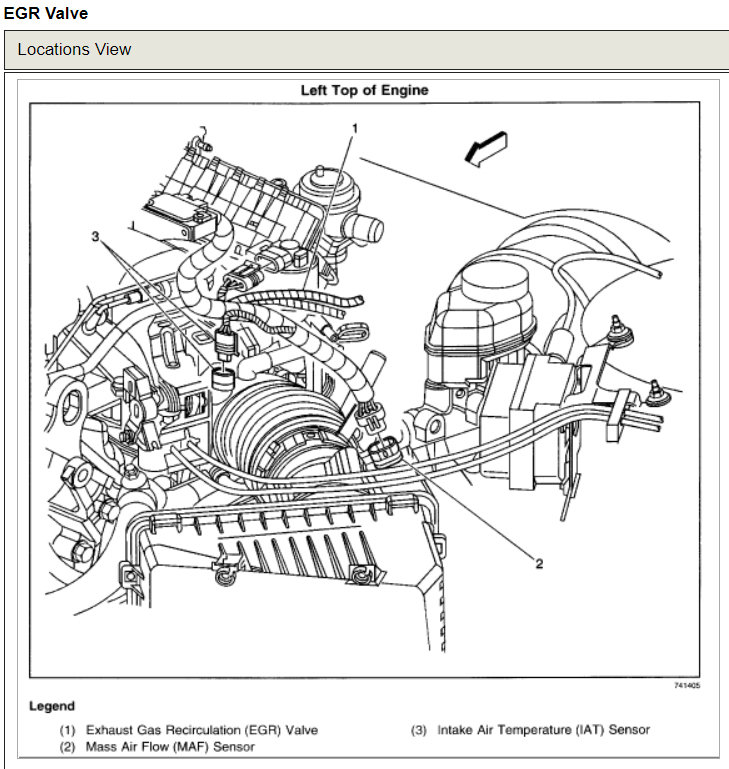 EGR Valve

Locations View

Left Top of Engine

1

3

2

741405

Legend

(1) Exhaust Gas Recirculation (EGR) Valve
(2) Mass Air Flow (MAF) Sensor
(3) Intake Air Temperature (IAT) Sensor