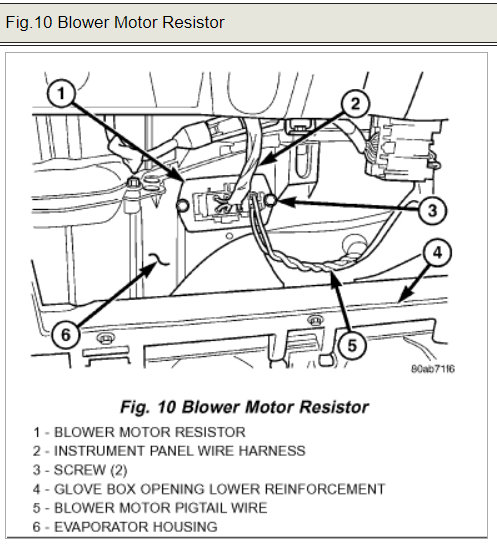 Fig.10 Blower Motor Resistor

1
2
3
4
5
6
80ab71f6

Fig. 10 Blower Motor Resistor

1 - BLOWER MOTOR RESISTOR
2 - INSTRUMENT PANEL WIRE HARNESS
3 - SCREW (2)
4 - GLOVE BOX OPENING LOWER REINFORCEMENT
5 - BLOWER MOTOR PIGTAIL WIRE
6 - EVAPORATOR HOUSING