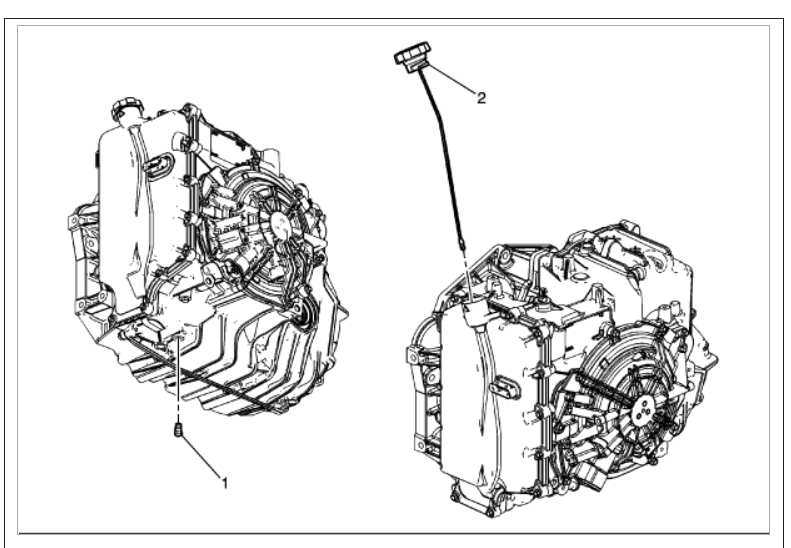 2

1