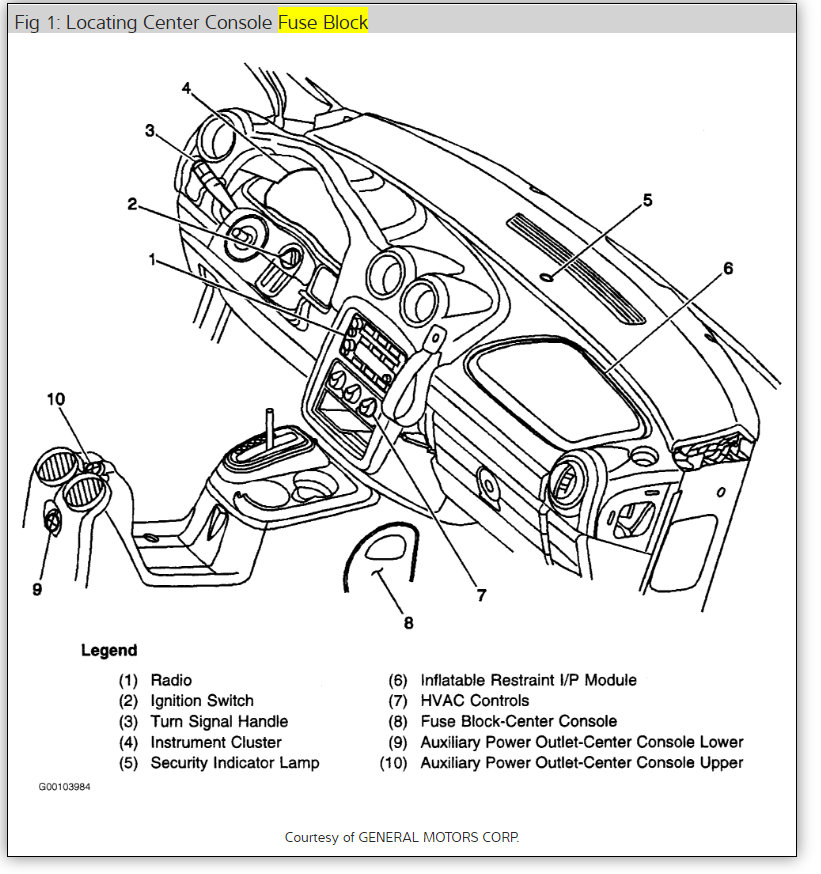 Fig 1: Locating Center Console Fuse Block

4
3
2
1
5
6
10
9
7
8

Legend

(1) Radio
(2) Ignition Switch
(3) Turn Signal Handle
(4) Instrument Cluster
(5) Security Indicator Lamp

(6) Inflatable Restraint I/P Module
(7) HVAC Controls
(8) Fuse Block-Center Console
(9) Auxiliary Power Outlet-Center Console Lower
(10) Auxiliary Power Outlet-Center Console Upper

G00103984

Courtesy of GENERAL MOTORS CORP.