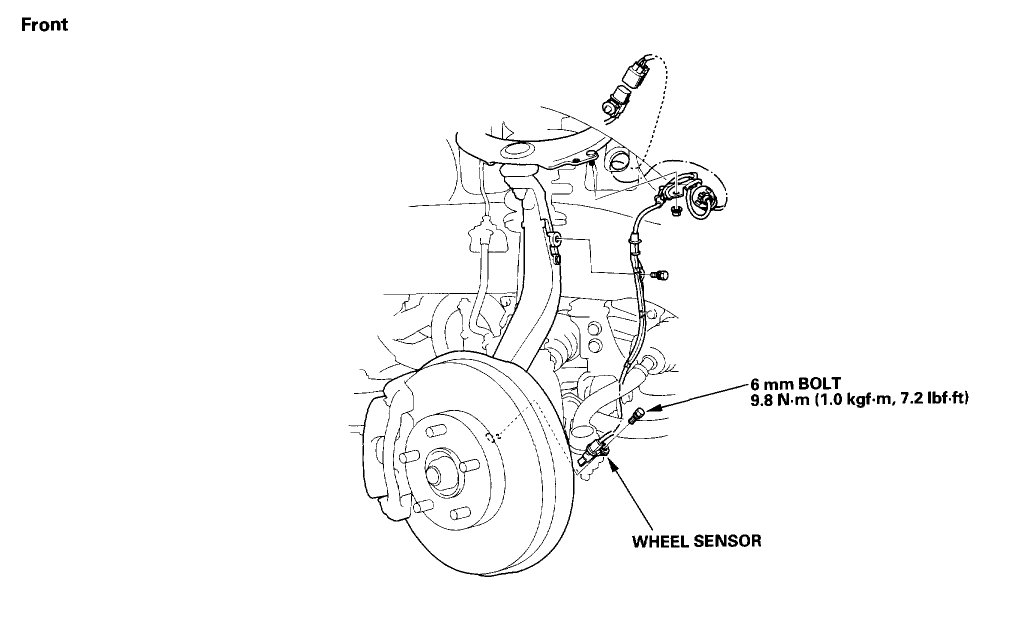 Front

6 mm BOLT
9.8 N·m (1.0 kgf·m, 7.2 lbf·ft)

WHEEL SENSOR