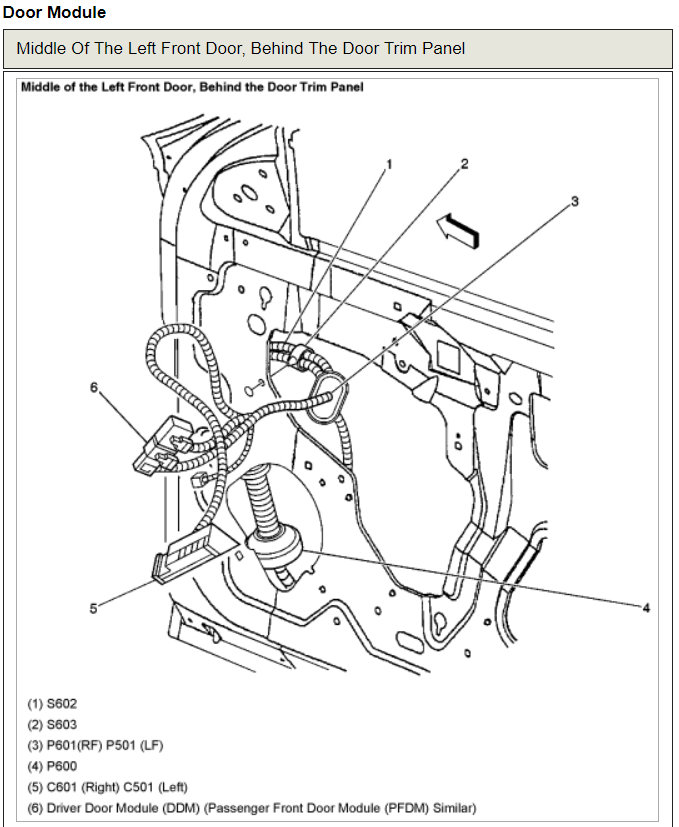 Door Module

Middle Of The Left Front Door, Behind The Door Trim Panel

Middle of the Left Front Door, Behind the Door Trim Panel

1
2
3
6
5
4

(1) S602
(2) S603
(3) P601(RF) P501 (LF)
(4) P600
(5) C601 (Right) C501 (Left)
(6) Driver Door Module (DDM) (Passenger Front Door Module (PFDM) Similar)