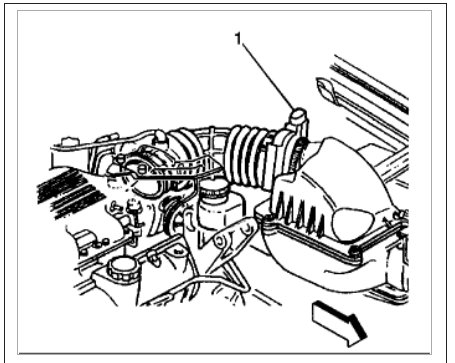 1