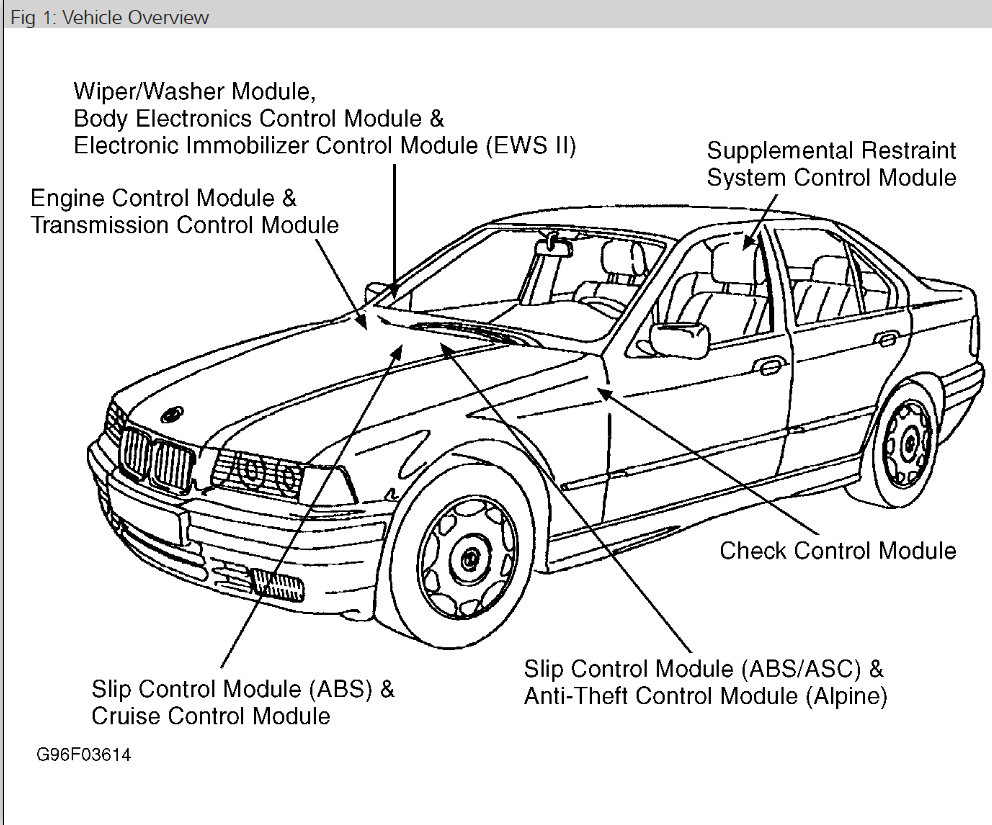 Fig 1: Vehicle Overview

Wiper/Washer Module, Body Electronics Control Module & Electronic Immobilizer Control Module (EWS II)

Supplemental Restraint System Control Module

Engine Control Module & Transmission Control Module

Check Control Module

Slip Control Module (ABS/ASC) & Anti-Theft Control Module (Alpine)

Slip Control Module (ABS) & Cruise Control Module

G96F03614