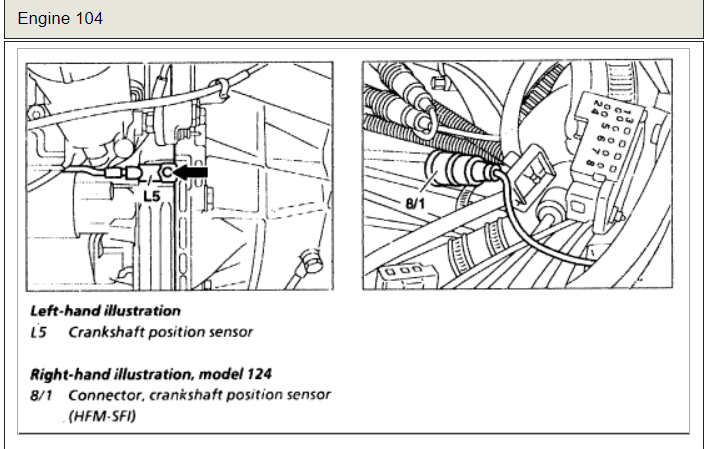 Engine 104

L5

8/1

1 3
2 4 5
6
7
8

Left-hand illustration
L5 Crankshaft position sensor

Right-hand illustration, model 124
8/1 Connector, crankshaft position sensor (HFM-SFI)