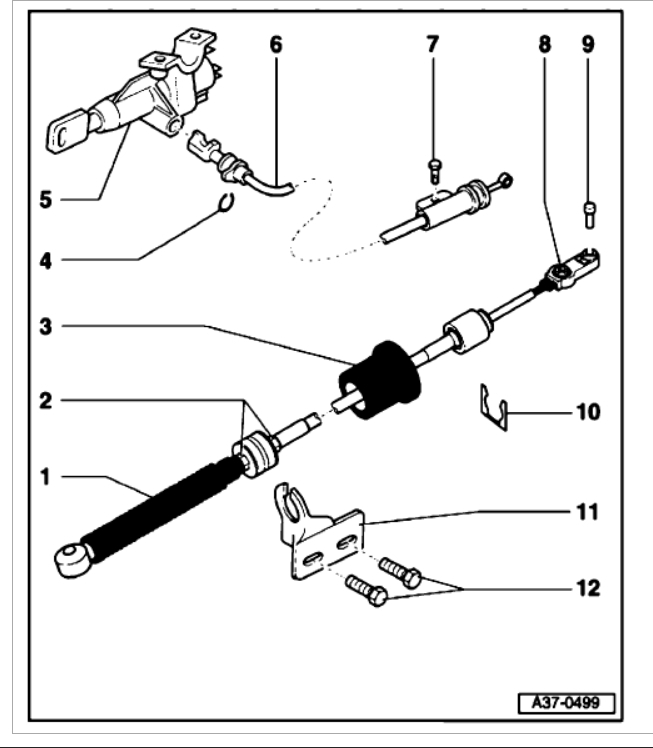 6
7
8
9
5
4
3
2
10
1
11
12
A37-0499