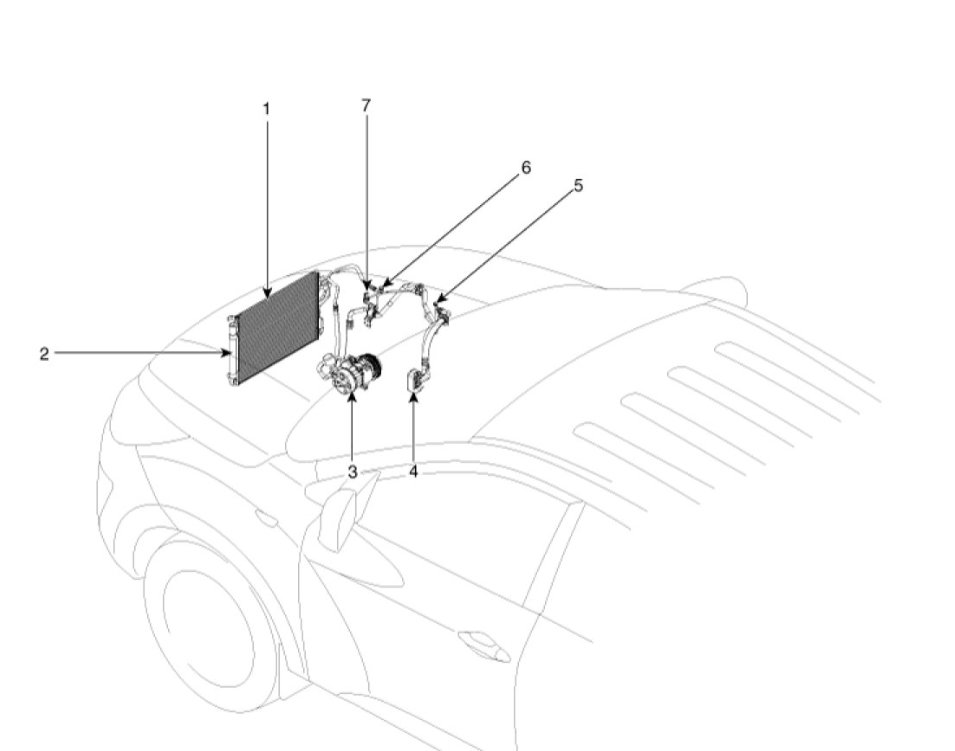 1
7
6
5
2
3
4