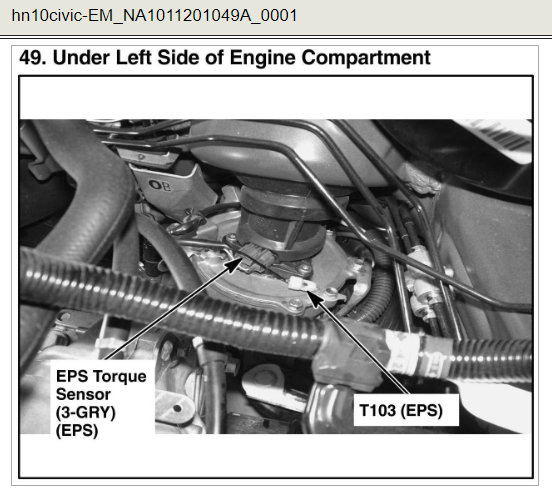 hn10civic-EM_NA1011201049A_0001

49. Under Left Side of Engine Compartment

OB

EPS Torque Sensor (3-GRY) (EPS)

T103 (EPS)